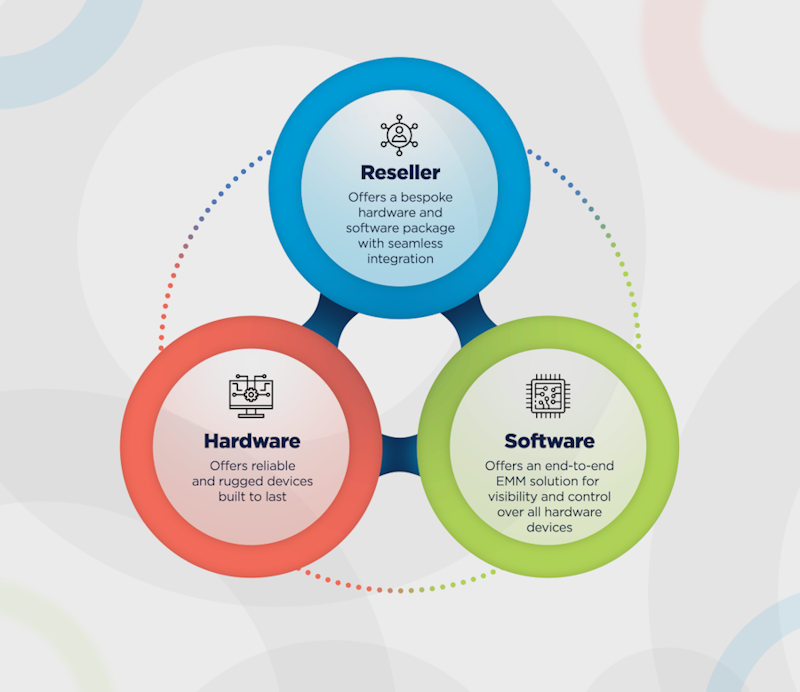 Reseller
Offers a bespoke hardware and software package with seamless integration

Hardware
Offers reliable and rugged devices built to last

Software
Offers an end-to-end EMM solution for visibility and control over all hardware devices